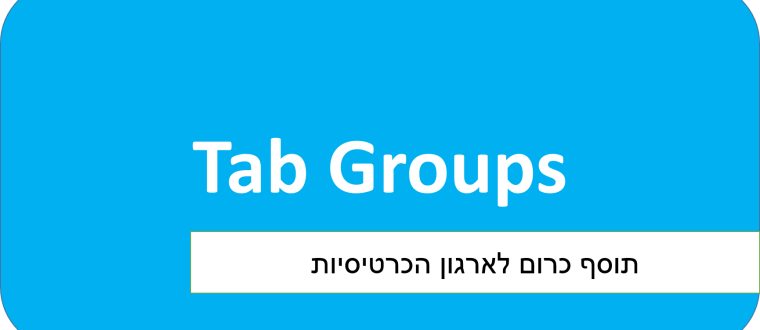 Tab Groups

תוסף כרום לארגון הכרטיסיות